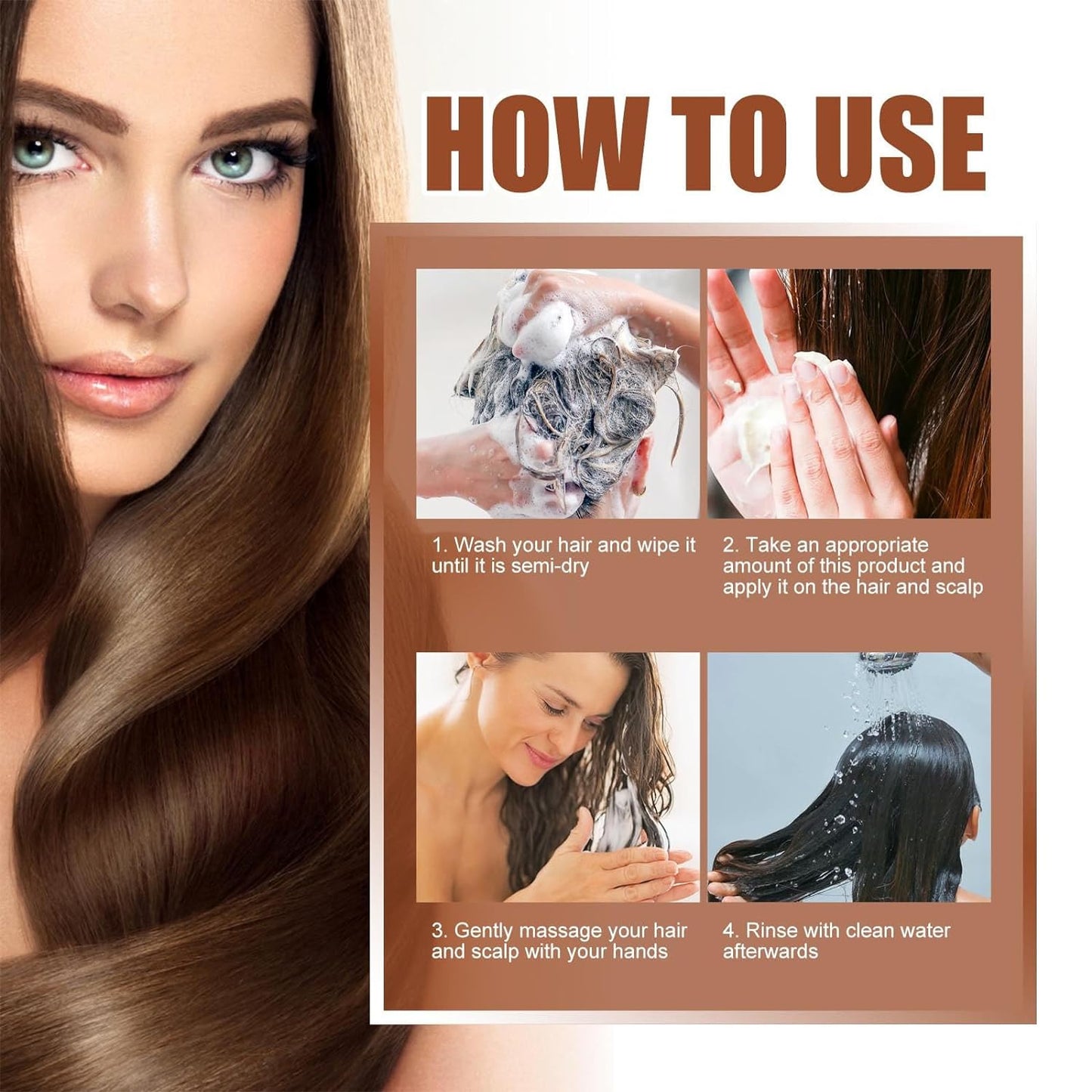 HOW TO USE

1. Wash your hair and wipe it until it is semi-dry

2. Take an appropriate amount of this product and apply it on the hair and scalp

3. Gently massage your hair and scalp with your hands

4. Rinse with clean water afterwards