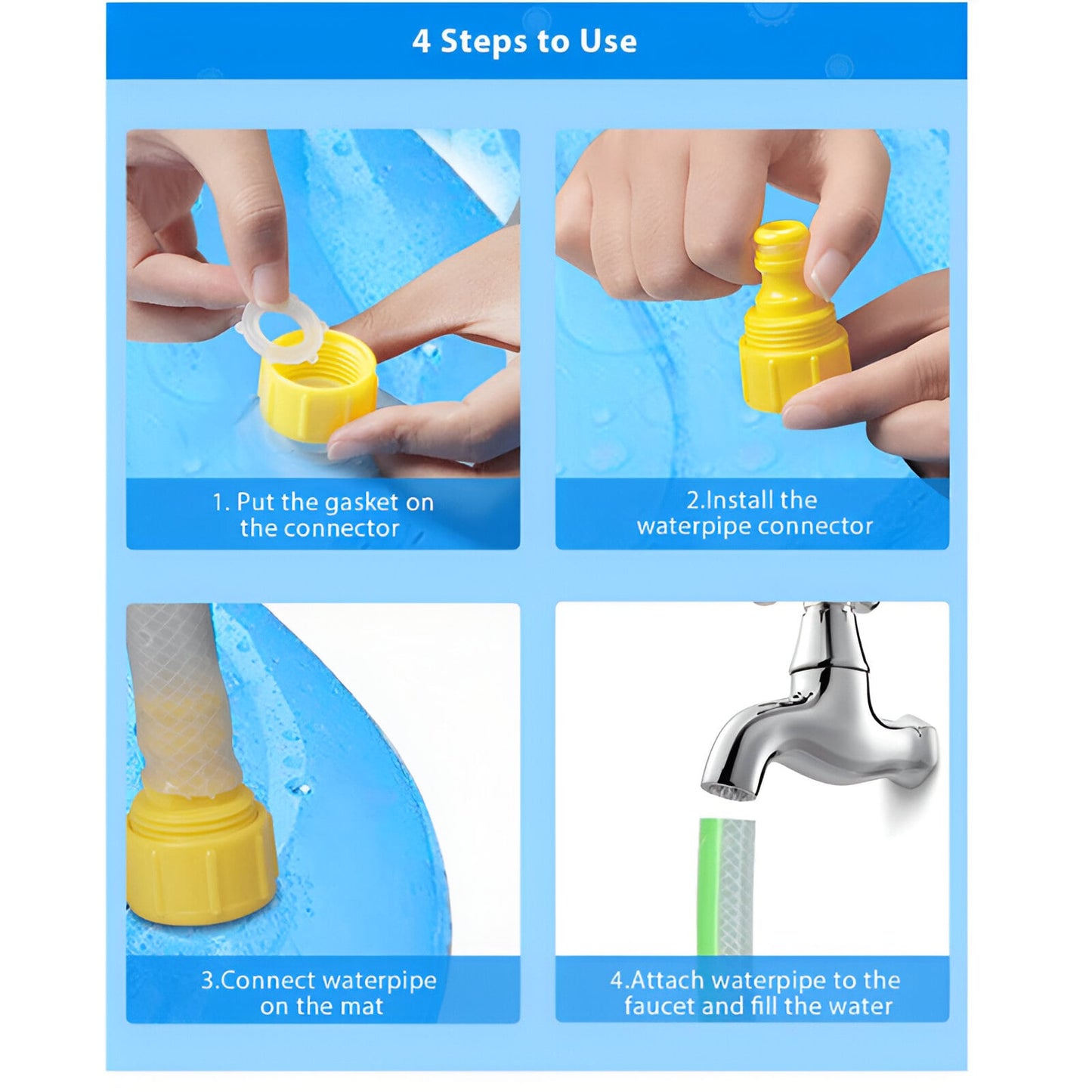 4 Steps to Use

1. Put the gasket on the connector

2.Install the waterpipe connector

3.Connect waterpipe on the mat

4.Attach waterpipe to the faucet and fill the water